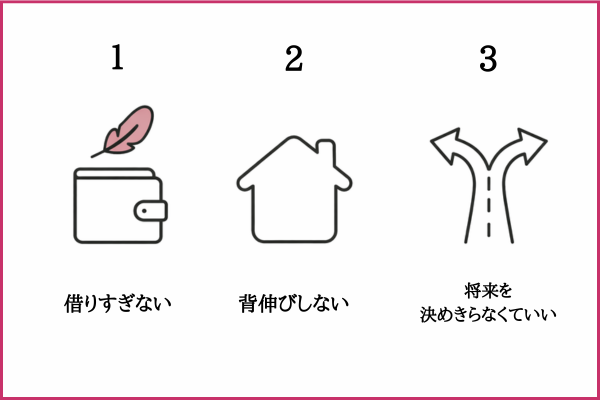 1

借りすぎない

2

背伸びしない

3

将来を
決めきらなくていい